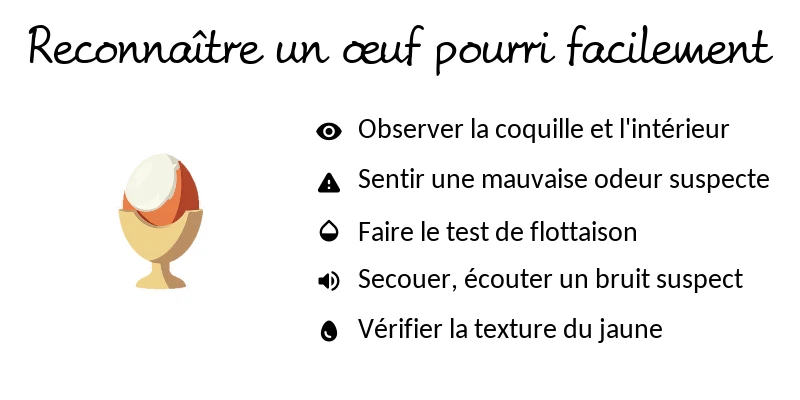 Reconnaître un œuf pourri facilement

Observer la coquille et l'intérieur

Sentir une mauvaise odeur suspecte

Faire le test de flottaison

Secouer, écouter un bruit suspect

Vérifier la texture du jaune